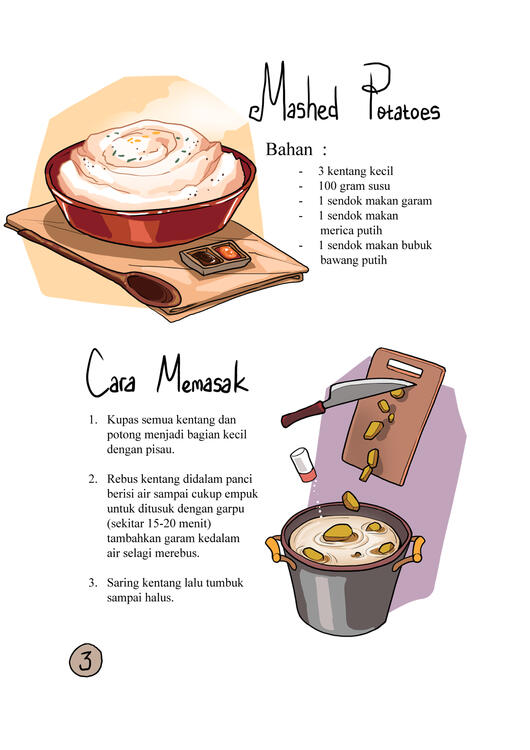 Mashed Potatoes

Bahan :

- 3 kentang kecil
- 100 gram susu
- 1 sendok makan garam
- 1 sendok makan merica putih
- 1 sendok makan bubuk bawang putih

Cara Memasak

1. Kupas semua kentang dan potong menjadi bagian kecil dengan pisau.

2. Rebus kentang didalam panci berisi air sampai cukup empuk untuk ditusuk dengan garpu (sekitar 15-20 menit) tambahkan garam kedalam air selagi merebus.

3. Saring kentang lalu tumbuk sampai halus.

3